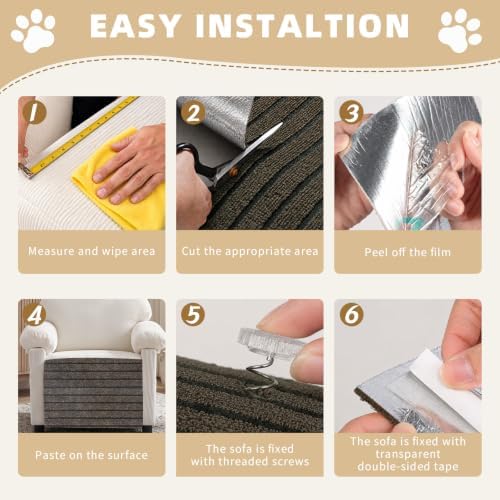 EASY INSTALTION

1

Measure and wipe area

2

Cut the appropriate area

3

Peel off the film

4

Paste on the surface

5

The sofa is fixed with threaded screws

6

The sofa is fixed with transparent double-sided tape