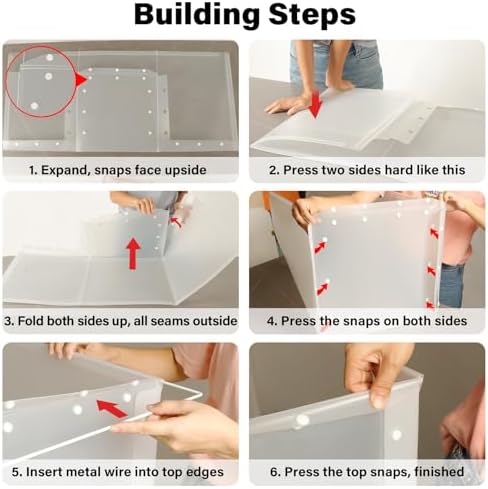 Building Steps

1. Expand, snaps face upside

2. Press two sides hard like this

3. Fold both sides up, all seams outside

4. Press the snaps on both sides

5. Insert metal wire into top edges

6. Press the top snaps, finished