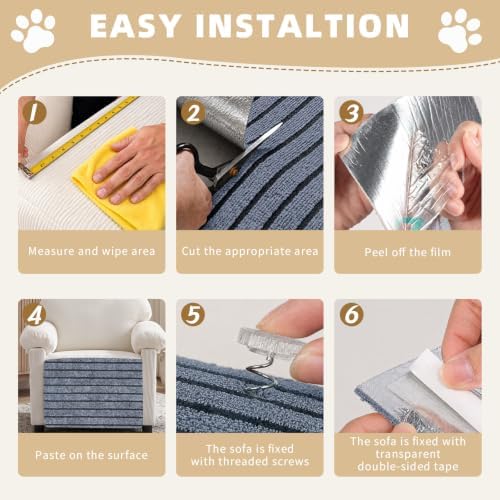 EASY INSTALTION

1

Measure and wipe area

2

Cut the appropriate area

3

Peel off the film

4

Paste on the surface

5

The sofa is fixed with threaded screws

6

The sofa is fixed with transparent double-sided tape