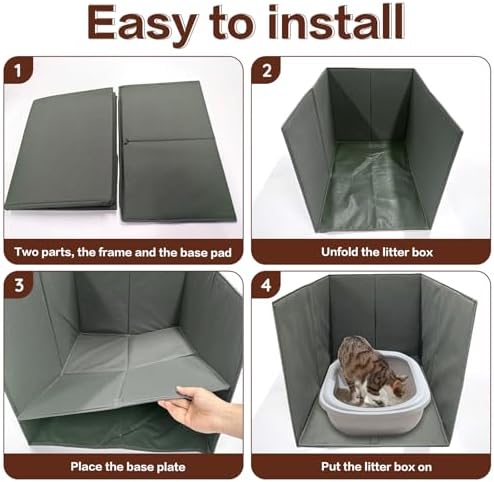 Easy to install

1

Two parts, the frame and the base pad

2

Unfold the litter box

3

Place the base plate

4

Put the litter box on