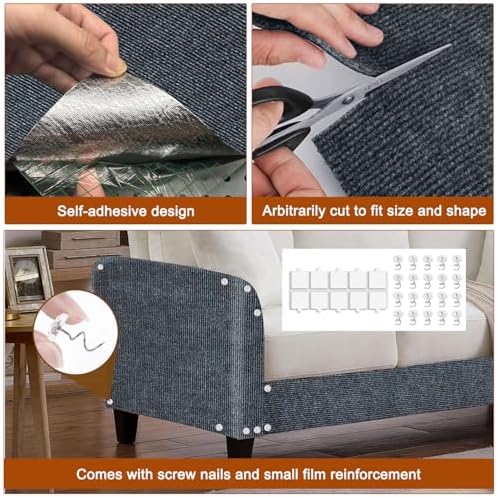 Self-adhesive design

Arbitrarily cut to fit size and shape

Comes with screw nails and small film reinforcement