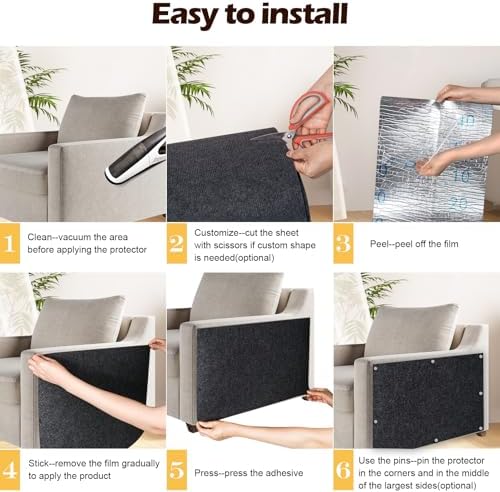 Easy to install

1 Clean--vacuum the area before applying the protector

2 Customize--cut the sheet with scissors if custom shape is needed(optional)

3 Peel--peel off the film

4 Stick--remove the film gradually to apply the product

5 Press--press the adhesive

6 Use the pins--pin the protector in the corners and in the middle of the largest sides(optional)