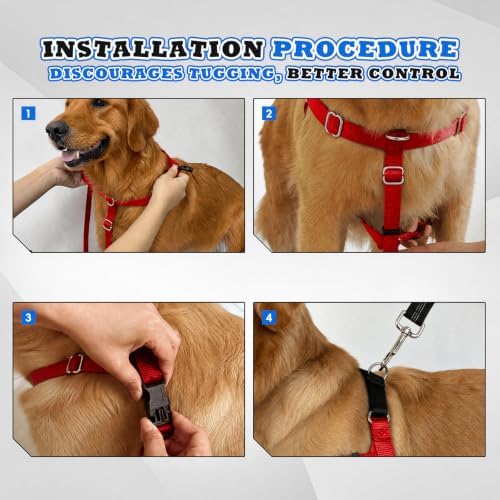 INSTALLATION PROCEDURE
DISCOURAGES TUGGING, BETTER CONTROL

1

2

3

4