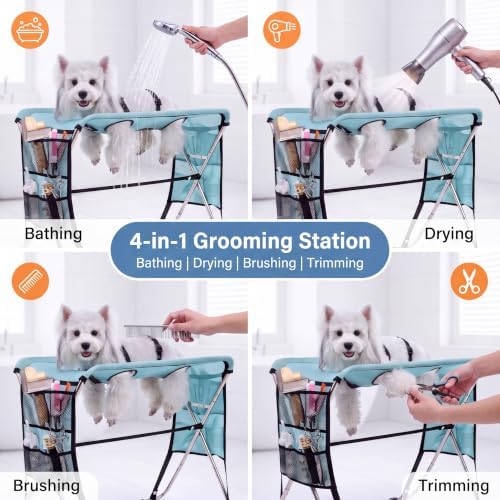 Bathing

Drying

4-in-1 Grooming Station

Bathing | Drying | Brushing | Trimming

Brushing

Trimming