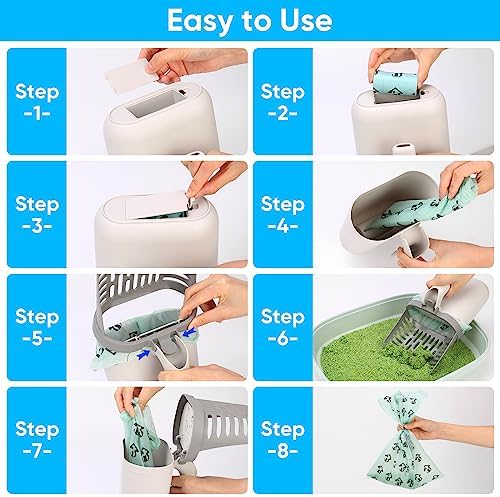 Easy to Use

Step
-1-

Step
-2-

Step
-3-

Step
-4-

Step
-5-

Step
-6-

Step
-7-

Step
-8-