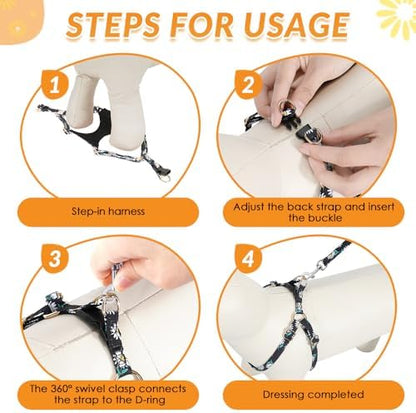 STEPS FOR USAGE

1

Step-in harness

2

Adjust the back strap and insert the buckle

3

The 360° swivel clasp connects the strap to the D-ring

4

Dressing completed