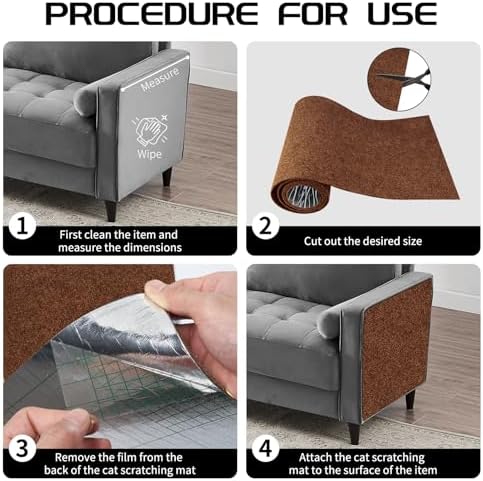 PROCEDURE FOR USE

Measure

Wipe

1
First clean the item and measure the dimensions

2
Cut out the desired size

3
Remove the film from the back of the cat scratching mat

4
Attach the cat scratching mat to the surface of the item