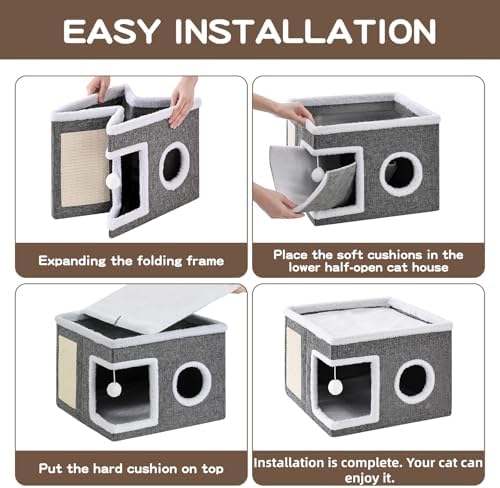 EASY INSTALLATION

Expanding the folding frame

Place the soft cushions in the lower half-open cat house

Put the hard cushion on top

Installation is complete. Your cat can enjoy it.