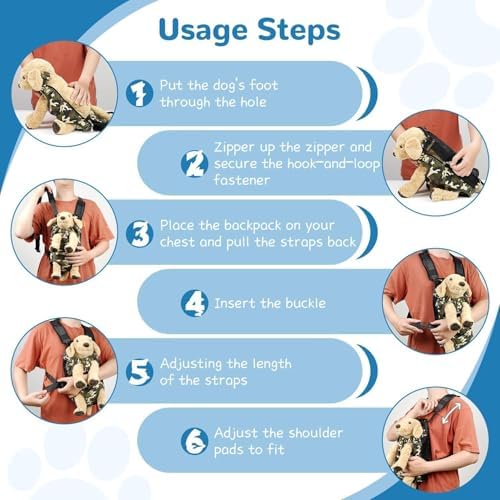 Usage Steps

1 Put the dog's foot through the hole

2 Zipper up the zipper and secure the hook-and-loop fastener

3 Place the backpack on your chest and pull the straps back

4 Insert the buckle

5 Adjusting the length of the straps

6 Adjust the shoulder pads to fit