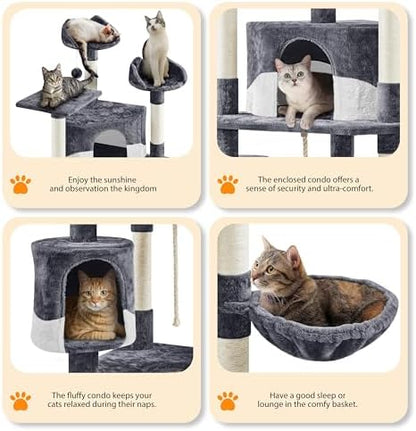 Enjoy the sunshine and observation the kingdom

The enclosed condo offers a sense of security and ultra-comfort.

The fluffy condo keeps your cats relaxed during their naps.

Have a good sleep or lounge in the comfy basket.