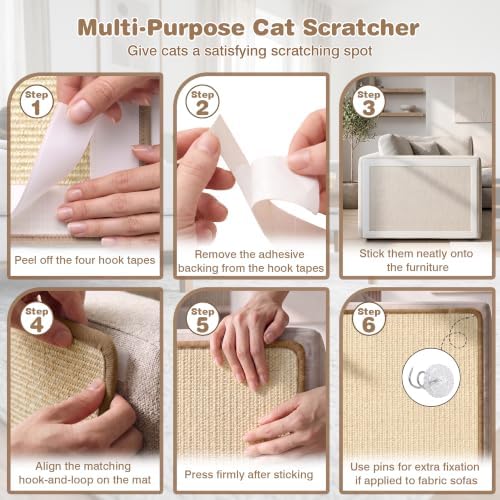 Multi-Purpose Cat Scratcher
Give cats a satisfying scratching spot

Step
1

Peel off the four hook tapes

Step
2

Remove the adhesive backing from the hook tapes

Step
3

Stick them neatly onto the furniture

Step
4

Align the matching hook-and-loop on the mat

Step
5

Press firmly after sticking

Step
6

Use pins for extra fixation if applied to fabric sofas