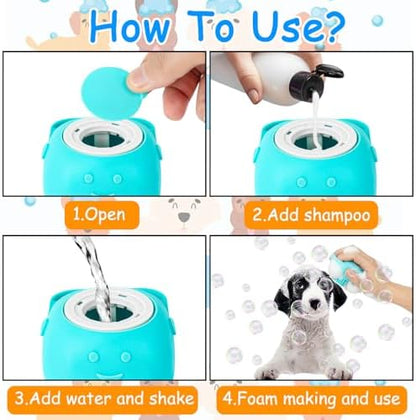 How To Use?

1.Open

2.Add shampoo

3.Add water and shake

4.Foam making and use