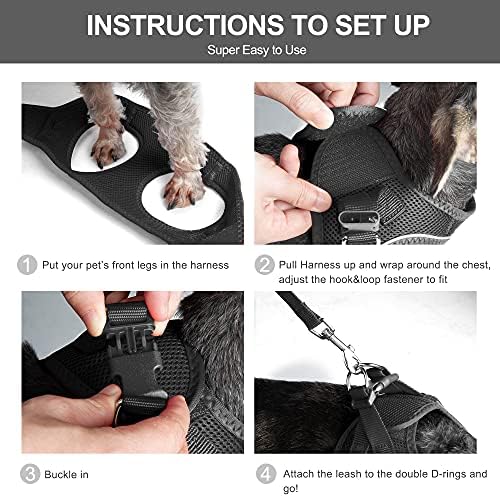 INSTRUCTIONS TO SET UP

Super Easy to Use

1 Put your pet's front legs in the harness

2 Pull Harness up and wrap around the chest, adjust the hook&loop fastener to fit

3 Buckle in

4 Attach the leash to the double D-rings and go!