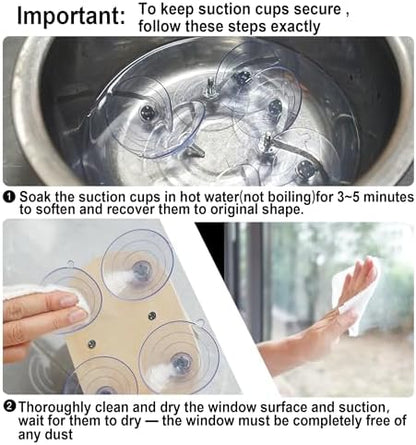 Important: To keep suction cups secure , follow these steps exactly

❶ Soak the suction cups in hot water(not boiling)for 3~5 minutes to soften and recover them to original shape.

❷ Thoroughly clean and dry the window surface and suction, wait for them to dry — the window must be completely free of any dust