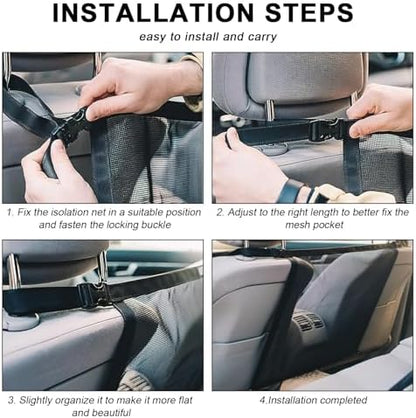 INSTALLATION STEPS

easy to install and carry

1. Fix the isolation net in a suitable position and fasten the locking buckle

2. Adjust to the right length to better fix the mesh pocket

3. Slightly organize it to make it more flat and beautiful

4.Installation completed