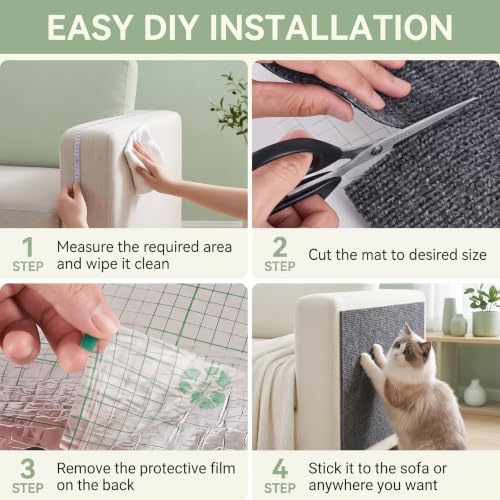 EASY DIY INSTALLATION

1
STEP
Measure the required area and wipe it clean

2
STEP
Cut the mat to desired size

3
STEP
Remove the protective film on the back

4
STEP
Stick it to the sofa or anywhere you want