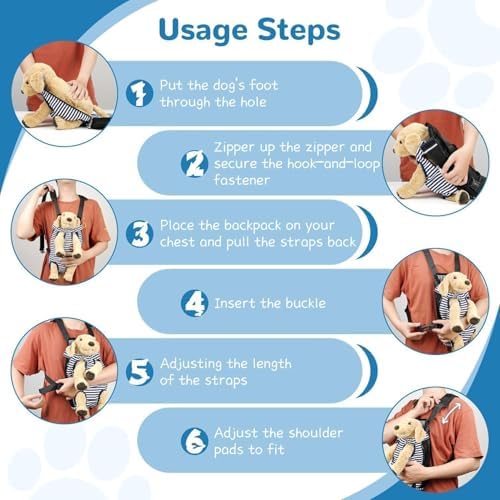 Usage Steps

1 Put the dog's foot through the hole

2 Zipper up the zipper and secure the hook-and-loop fastener

3 Place the backpack on your chest and pull the straps back

4 Insert the buckle

5 Adjusting the length of the straps

6 Adjust the shoulder pads to fit