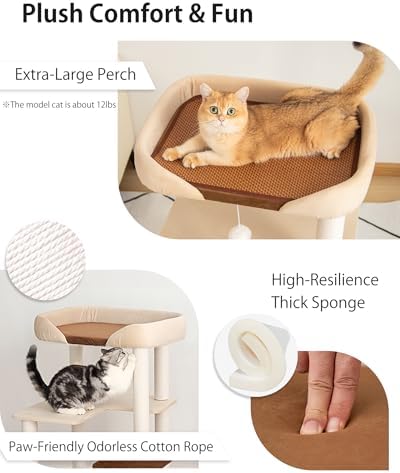 Plush Comfort & Fun

Extra-Large Perch

※The model cat is about 12lbs

High-Resilience
Thick Sponge

Paw-Friendly Odorless Cotton Rope