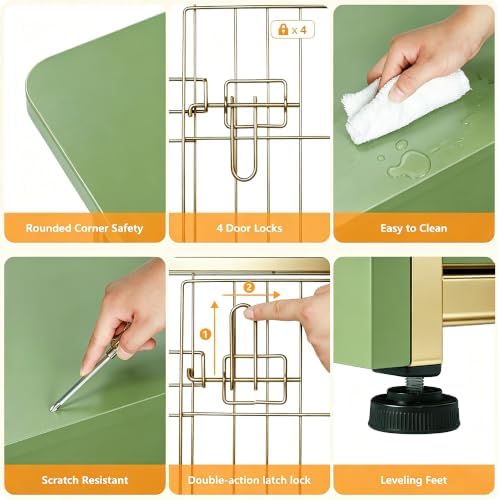 Rounded Corner Safety

x 4

4 Door Locks

Easy to Clean

Scratch Resistant

2

1

Double-action latch lock

Leveling Feet