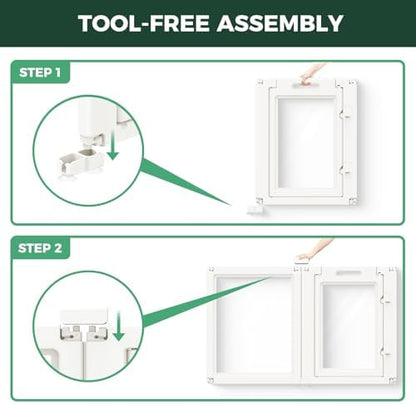 TOOL-FREE ASSEMBLY

STEP 1

STEP 2