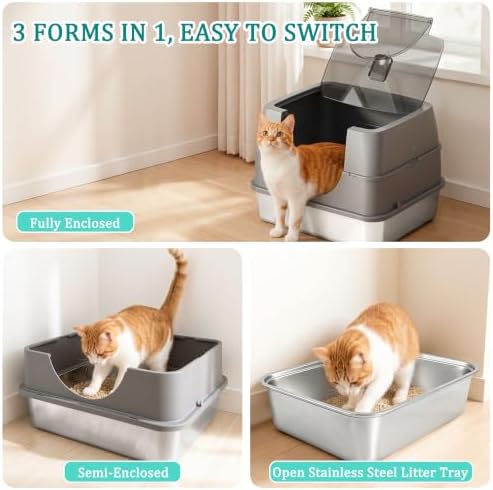 3 FORMS IN 1, EASY TO SWITCH

Fully Enclosed

Semi-Enclosed

Open Stainless Steel Litter Tray