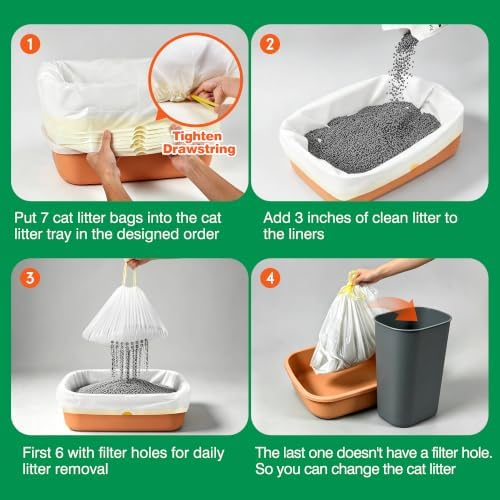 1

Tighten Drawstring

Put 7 cat litter bags into the cat litter tray in the designed order

2

Add 3 inches of clean litter to the liners

3

First 6 with filter holes for daily litter removal

4

The last one doesn't have a filter hole. So you can change the cat litter